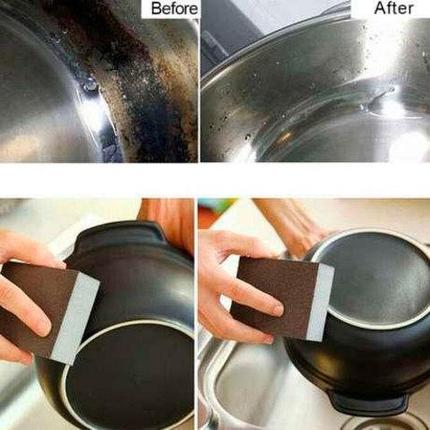 Before
After