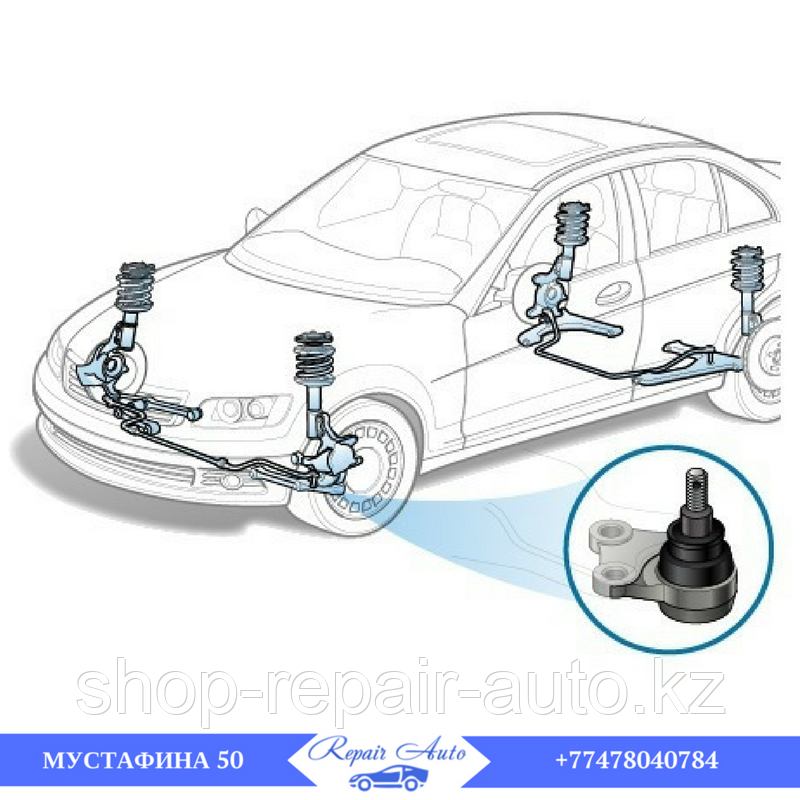 shop-repair-auto.kz

МУСТАФИНА 50

Repair Auto

+77478040784