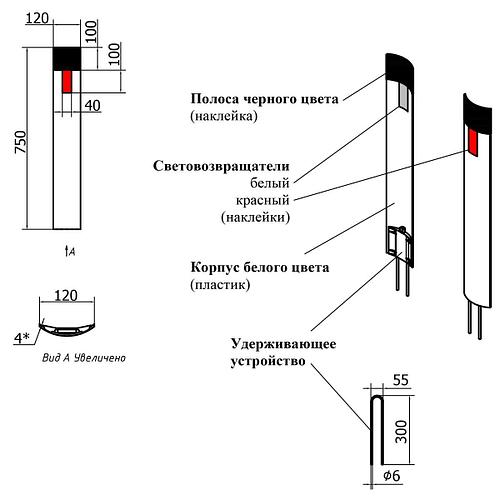 120
100
100
40
750
A

120
4*
Вид А Увеличено

Полоса черного цвета
(наклейка)

Световозвращатели
белый
красный
(наклейки)

Корпус белого цвета
(пластик)

Удерживающее
устройство

55
300
$\phi 6$