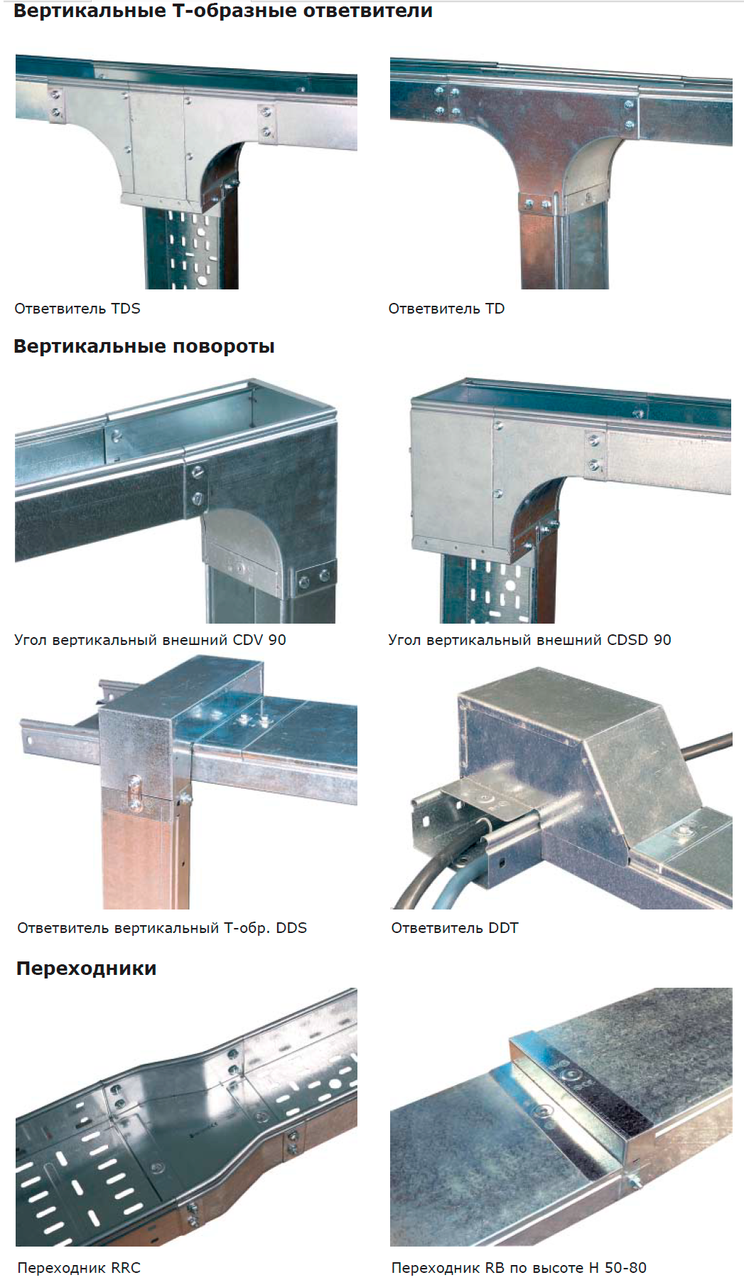 Вертикальные Т-образные ответвители

Ответвитель TDS

Ответвитель TD

Вертикальные повороты

Угол вертикальный внешний CDV 90

Угол вертикальный внешний CDSD 90

Ответвитель вертикальный Т-обр. DDS

Ответвитель DDT

Переходники

Переходник RRC

Переходник RB по высоте H 50-80