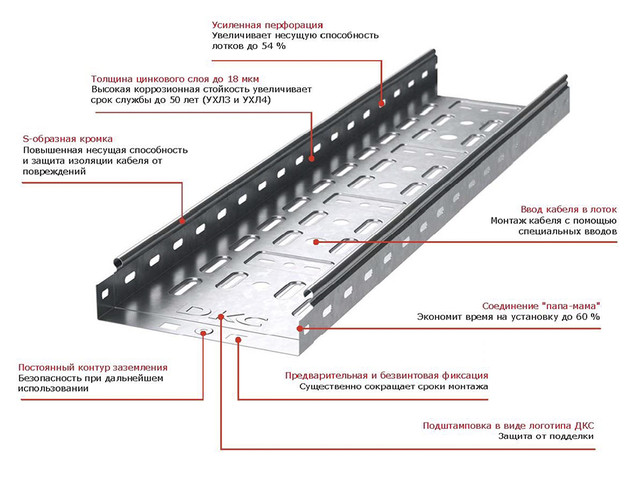 Усиленная перфорация
Увеличивает несущую способность лотков до 54 %

Толщина цинкового слоя до 18 мкм
Высокая коррозионная стойкость увеличивает срок службы до 50 лет (УХЛ3 и УХЛ4)

S-образная кромка
Повышенная несущая способность и защита изоляции кабеля от повреждений

Ввод кабеля в лоток
Монтаж кабеля с помощью специальных вводов

Соединение "папа-мама"
Экономит время на установку до 60 %

DKC

Постоянный контур заземления
Безопасность при дальнейшем использовании

Предварительная и безвинтовая фиксация
Существенно сокращает сроки монтажа

Подштамповка в виде логотипа ДКС
Защита от подделки