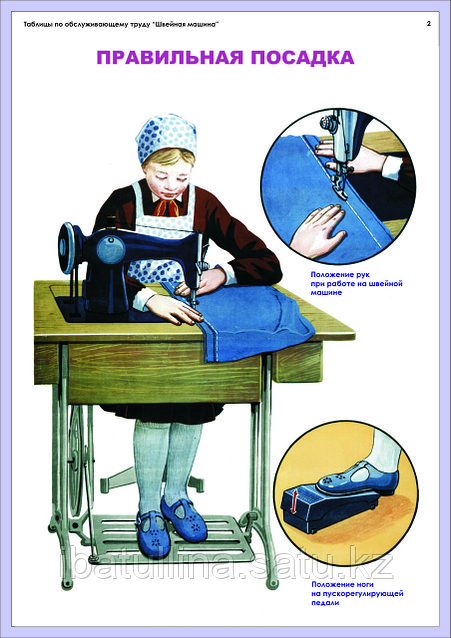 Таблицы по обслуживающему труду "Швейная машина"

2

ПРАВИЛЬНАЯ ПОСАДКА

Положение рук при работе на швейной машине

Положение ноги на пускорегулирующей педали

ibatullina.satu.kz