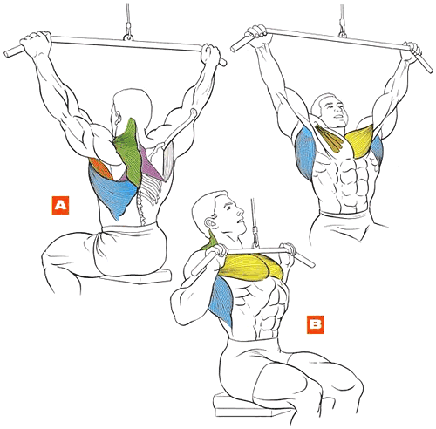 A

B