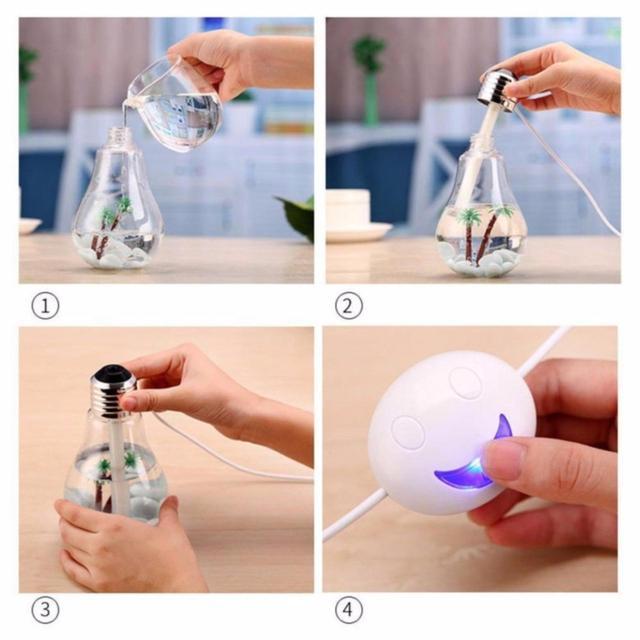 ①
②
③
④