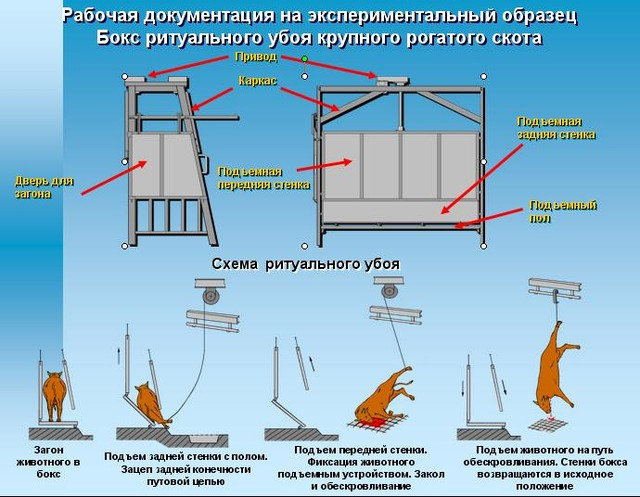 Рабочая документация на экспериментальный образец
Бокс ритуального убоя крупного рогатого скота

Привод

Каркас

Подъемная задняя стенка

Дверь для загона

Подъемная передняя стенка

Подъемный пол

Схема ритуального убоя

Загон животного в бокс

Подъем задней стенки с полом. Зацеп задней конечности путовой цепью

Подъем передней стенки. Фиксация животного подъемным устройством. Закол и обескровливание

Подъем животного на путь обескровливания. Стенки бокса возвращаются в исходное положение