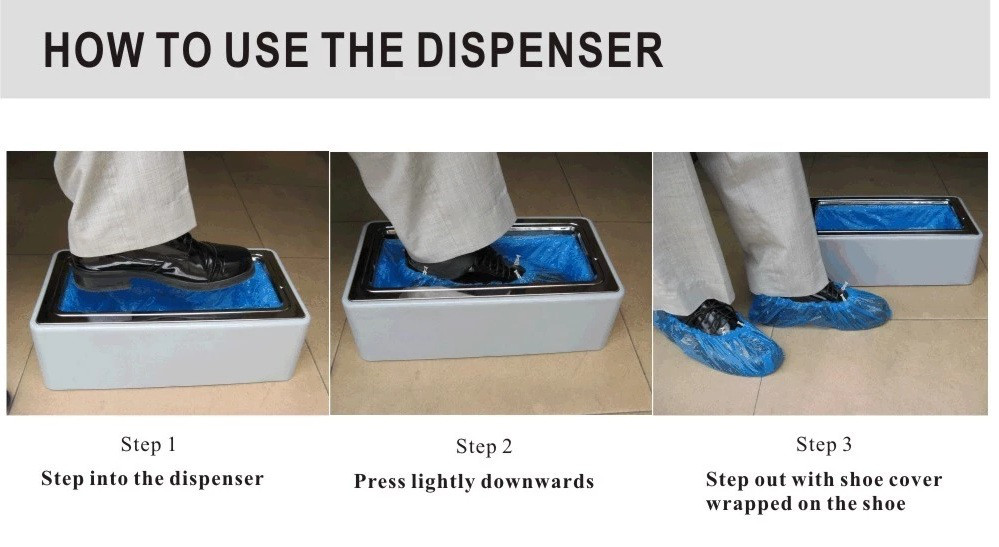 HOW TO USE THE DISPENSER

Step 1
Step into the dispenser

Step 2
Press lightly downwards

Step 3
Step out with shoe cover wrapped on the shoe