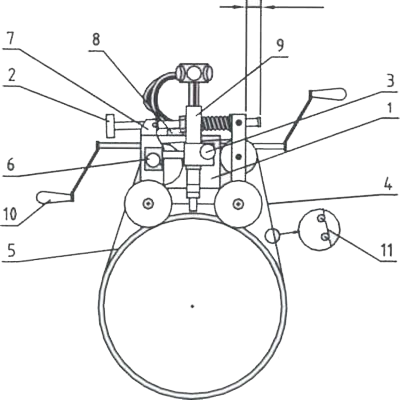 7
8
9
2
3
1
6
4
10
5
11