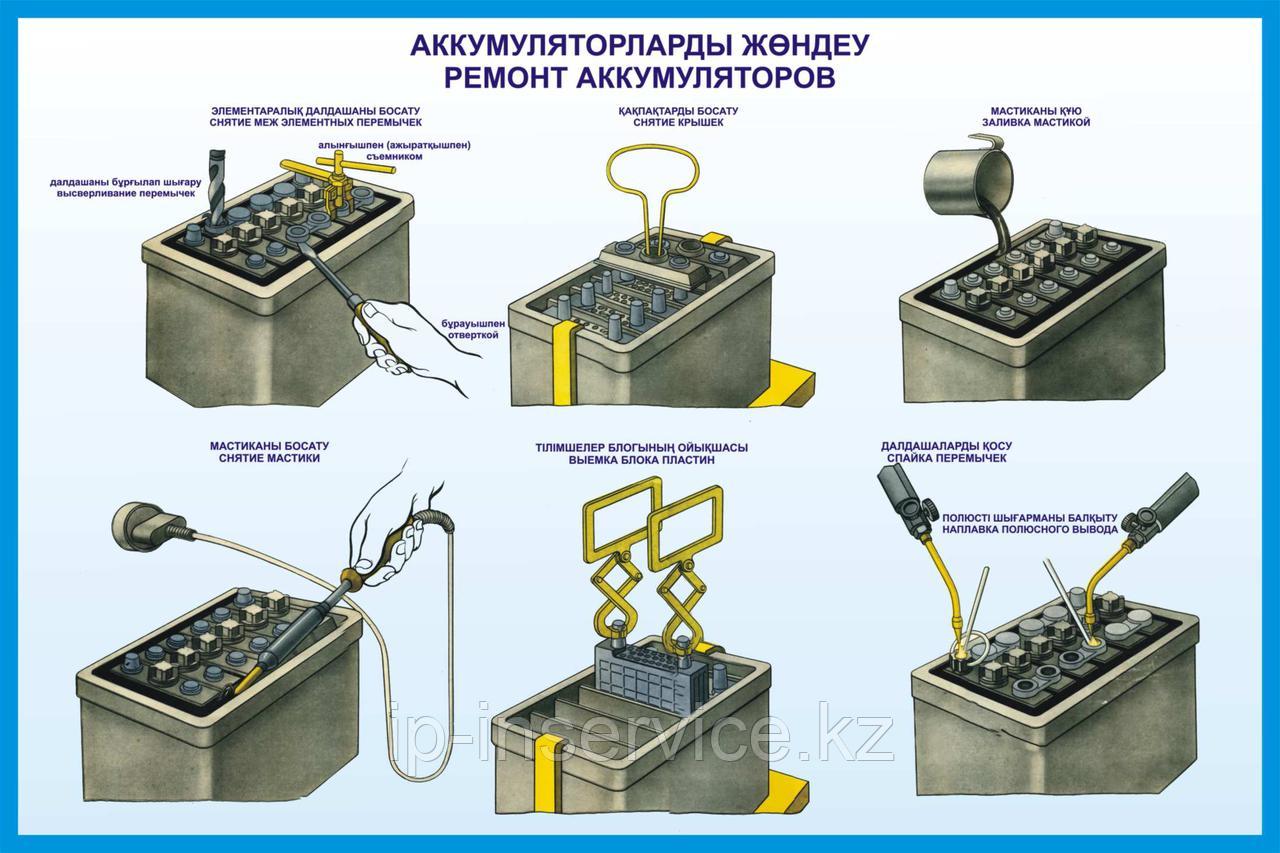 АККУМУЛЯТОРЛАРДЫ ЖӨНДЕУ
РЕМОНТ АККУМУЛЯТОРОВ

ЭЛЕМЕНТАРАЛЫҚ ДАЛДАШАНЫ БОСАТУ
СНЯТИЕ МЕЖ ЭЛЕМЕНТНЫХ ПЕРЕМЫЧЕК

алынғышпен (ажыратқышпен)
съемником

далдашаны бұрғылап шығару
высверливание перемычек

бұрауышпен
отверткой

ҚАҚПАҚТАРДЫ БОСАТУ
СНЯТИЕ КРЫШЕК

МАСТИКАНЫ ҚҰЮ
ЗАЛИВКА МАСТИКОЙ

МАСТИКАНЫ БОСАТУ
СНЯТИЕ МАСТИКИ

ТІЛІМШЕЛЕР БЛОГЫНЫҢ ОЙЫҚШАСЫ
ВЫЕМКА БЛОКА ПЛАСТИН

ДАЛДАШАЛАРДЫ ҚОСУ
СПАЙКА ПЕРЕМЫЧЕК

ПОЛЮСТІ ШЫҒАРМАНЫ БАЛҚЫТУ
НАПЛАВКА ПОЛЮСНОГО ВЫВОДА

ip-inservice.kz