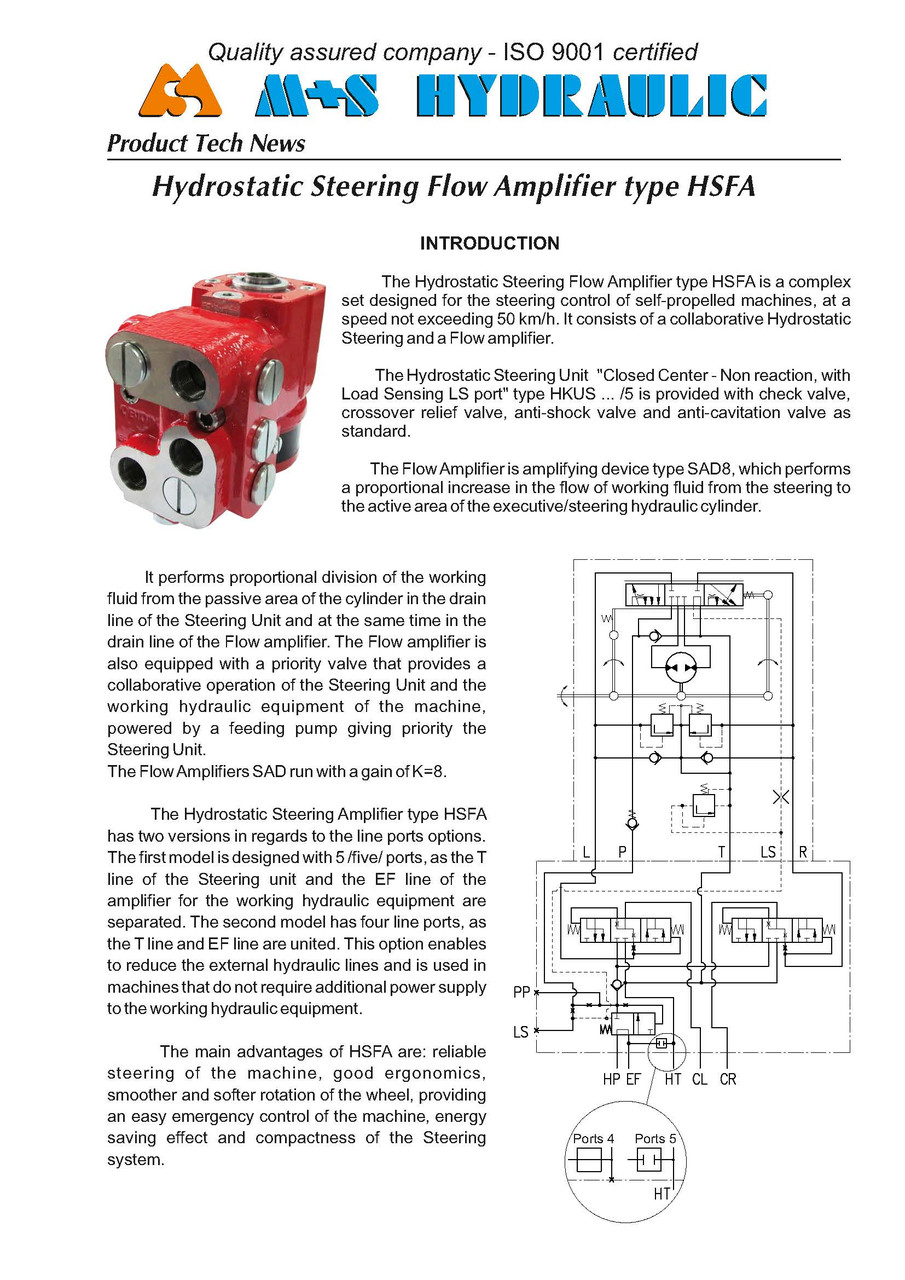 Quality assured company - ISO 9001 certified

M+S HYDRAULIC

Product Tech News

Hydrostatic Steering Flow Amplifier type HSFA

INTRODUCTION

The Hydrostatic Steering Flow Amplifier type HSFA is a complex set designed for the steering control of self-propelled machines, at a speed not exceeding 50 km/h. It consists of a collaborative Hydrostatic Steering and a Flow amplifier.

The Hydrostatic Steering Unit "Closed Center - Non reaction, with Load Sensing LS port" type HKUS ... /5 is provided with check valve, crossover relief valve, anti-shock valve and anti-cavitation valve as standard.

The Flow Amplifier is amplifying device type SAD8, which performs a proportional increase in the flow of working fluid from the steering to the active area of the executive/steering hydraulic cylinder.

It performs proportional division of the working fluid from the passive area of the cylinder in the drain line of the Steering Unit and at the same time in the drain line of the Flow amplifier. The Flow amplifier is also equipped with a priority valve that provides a collaborative operation of the Steering Unit and the working hydraulic equipment of the machine, powered by a feeding pump giving priority the Steering Unit.
The Flow Amplifiers SAD run with a gain of K=8.

The Hydrostatic Steering Amplifier type HSFA has two versions in regards to the line ports options. The first model is designed with 5 /five/ ports, as the T line of the Steering unit and the EF line of the amplifier for the working hydraulic equipment are separated. The second model has four line ports, as the T line and EF line are united. This option enables to reduce the external hydraulic lines and is used in machines that do not require additional power supply to the working hydraulic equipment.

The main advantages of HSFA are: reliable steering of the machine, good ergonomics, smoother and softer rotation of the wheel, providing an easy emergency control of the machine, energy saving effect and compactness of the Steering system.

L P T LS R
PP
LS
HP EF HT CL CR
Ports 4 Ports 5
HT