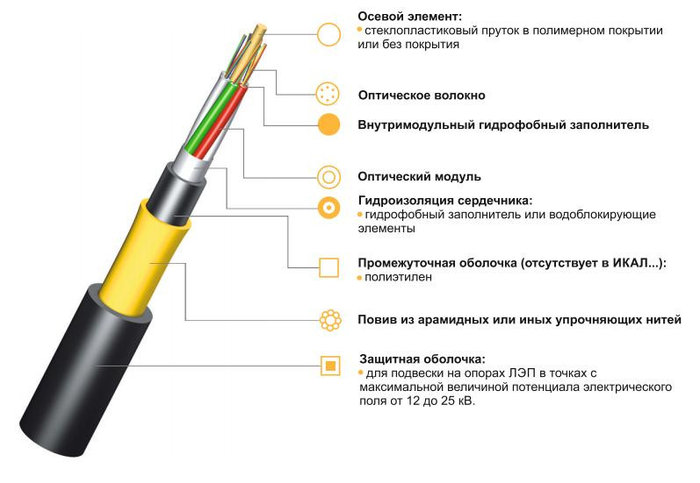 Осевой элемент:
• стеклопластиковый пруток в полимерном покрытии или без покрытия

Оптическое волокно

Внутримодульный гидрофобный заполнитель

Оптический модуль

Гидроизоляция сердечника:
• гидрофобный заполнитель или водоблокирующие элементы

Промежуточная оболочка (отсутствует в ИКАЛ...):
• полиэтилен

Повив из арамидных или иных упрочняющих нитей

Защитная оболочка:
• для подвески на опорах ЛЭП в точках с максимальной величиной потенциала электрического поля от 12 до 25 кВ.