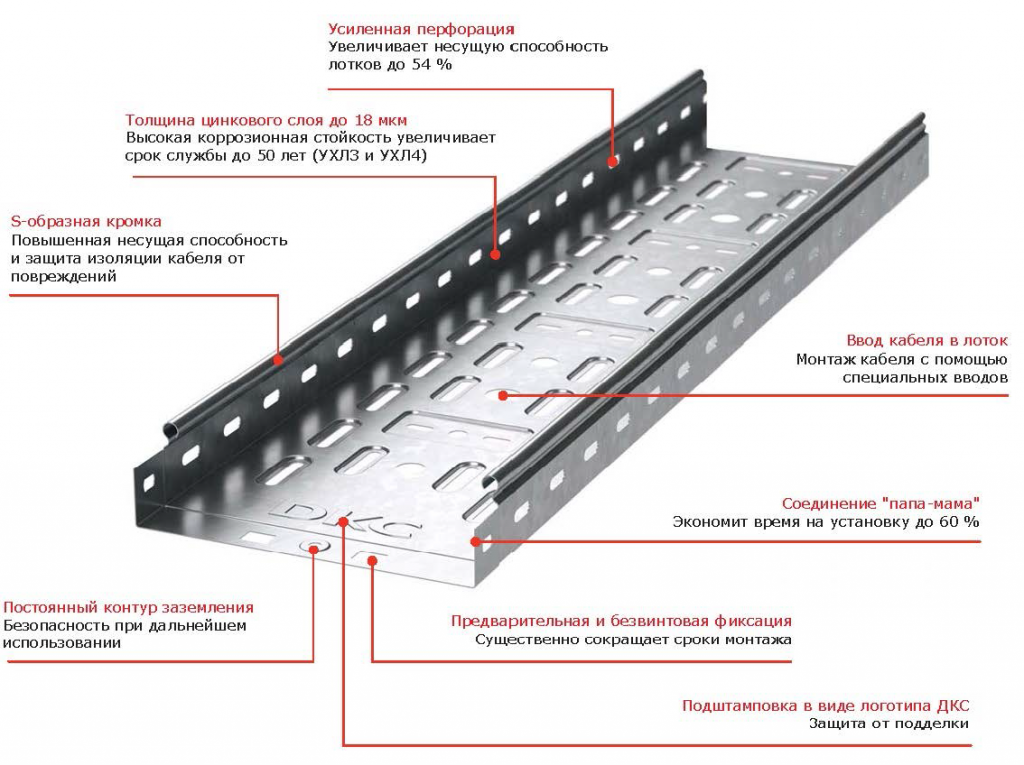 Усиленная перфорация
Увеличивает несущую способность лотков до 54 %

Толщина цинкового слоя до 18 мкм
Высокая коррозионная стойкость увеличивает срок службы до 50 лет (УХЛ3 и УХЛ4)

S-образная кромка
Повышенная несущая способность и защита изоляции кабеля от повреждений

Ввод кабеля в лоток
Монтаж кабеля с помощью специальных вводов

Соединение "папа-мама"
Экономит время на установку до 60 %

DKC

Постоянный контур заземления
Безопасность при дальнейшем использовании

Предварительная и безвинтовая фиксация
Существенно сокращает сроки монтажа

Подштамповка в виде логотипа ДКС
Защита от подделки