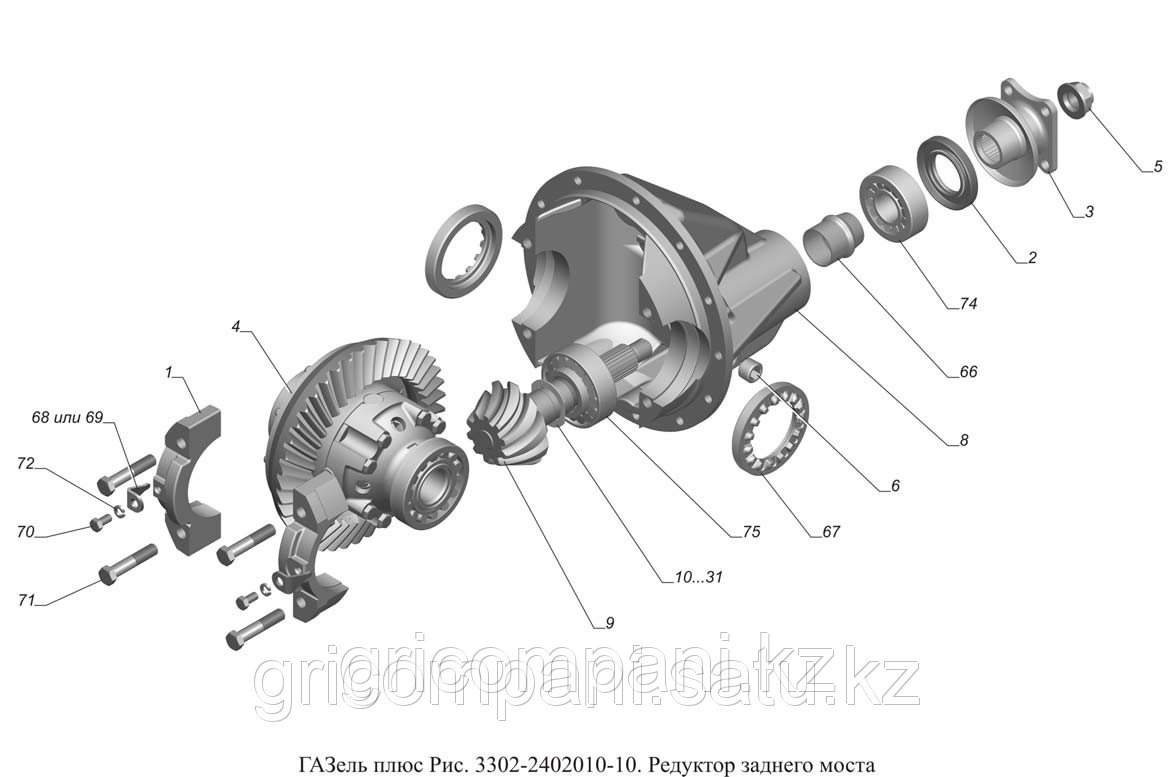 5

3

2

74

66

8

6

67

75

10...31

9

4

1

68 или 69

72

70

71

grigcompani.satu.kz

ГАЗель плюс Рис. 3302-2402010-10. Редуктор заднего моста