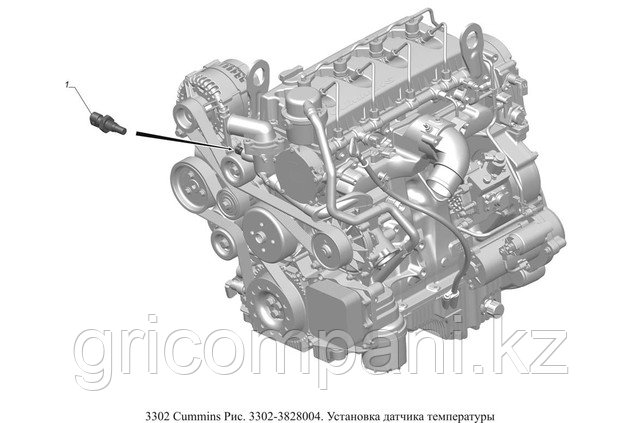 1

gricompani.kz

3302 Cummins Рис. 3302-3828004. Установка датчика температуры