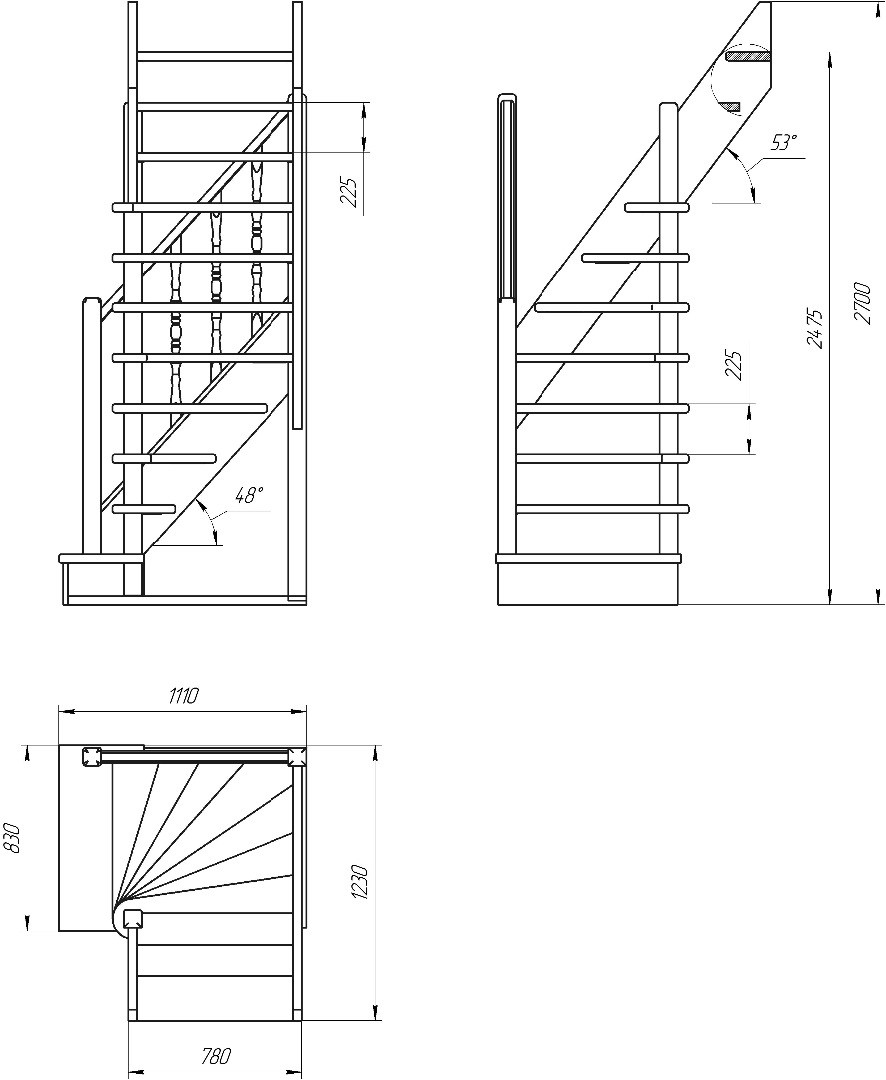 225
48°
53°
225
2475
2700
1110
830
1230
780