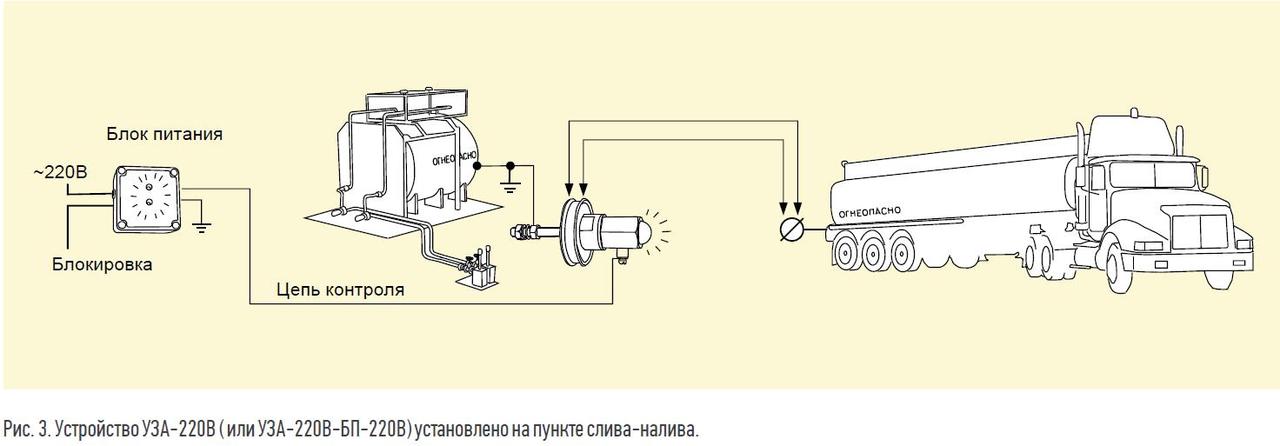 Блок питания

~220В

Блокировка

ОГНЕОПАСНО

Цепь контроля

ОГНЕОПАСНО

Рис. 3. Устройство УЗА-220В ( или УЗА-220В-БП-220В) установлено на пункте слива-налива.