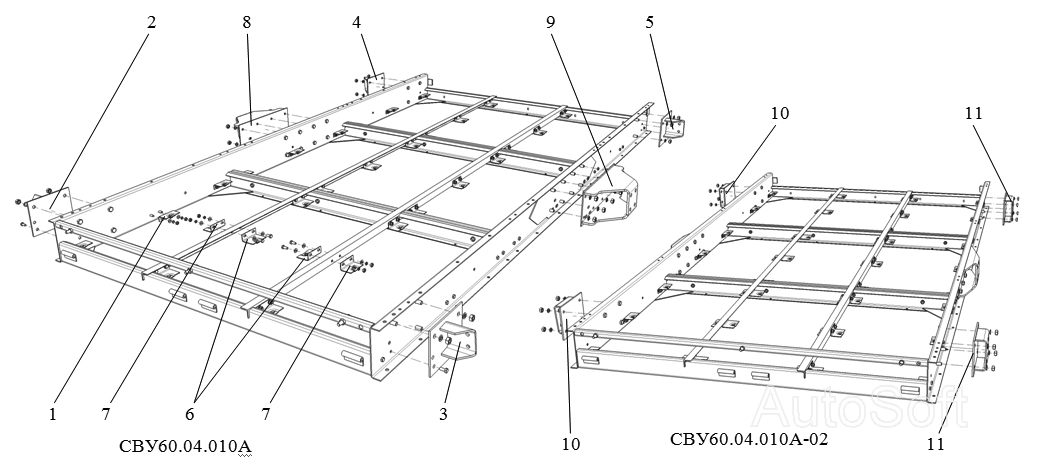 2
8
4
9
5
10
11
1
7
6
7
3
10
11
СВУ60.04.010А
СВУ60.04.010А-02
AutoSoft