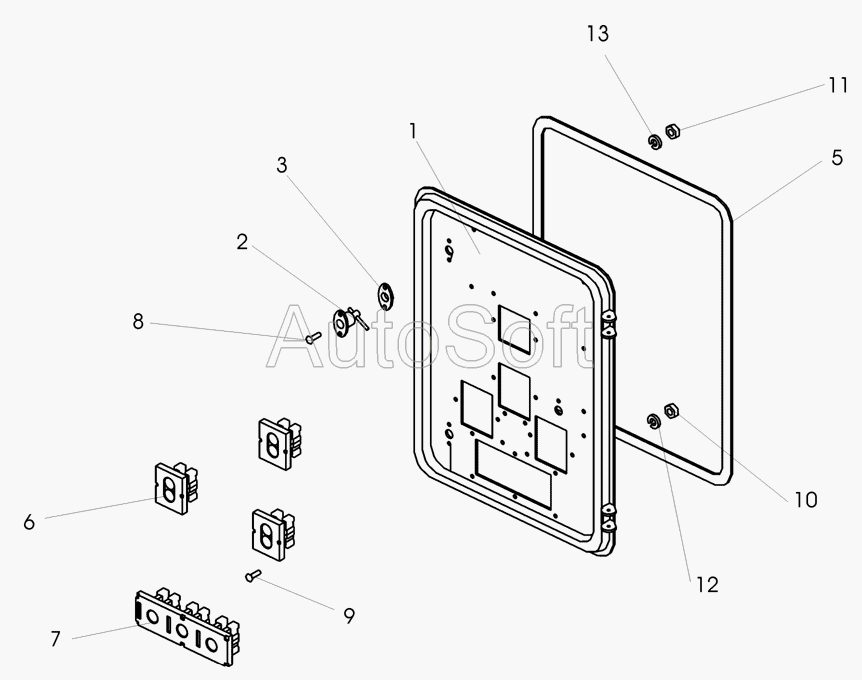 13
11
1
5
3
2
8
AutoSoft
10
6
12
9
7