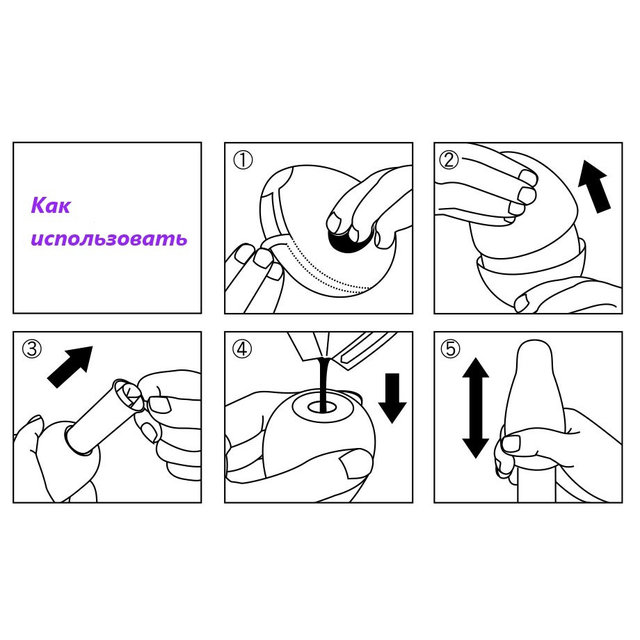 Как использовать

①

②

③

④

⑤