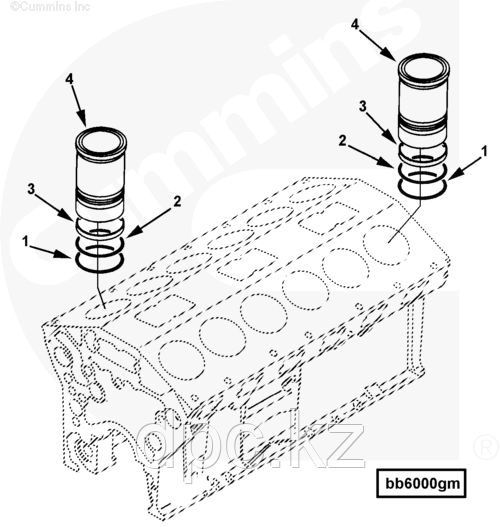 ©Cummins Inc

Cummins

4
3
2
1

4
3
2
1

dpc.kz

®

bb6000gm