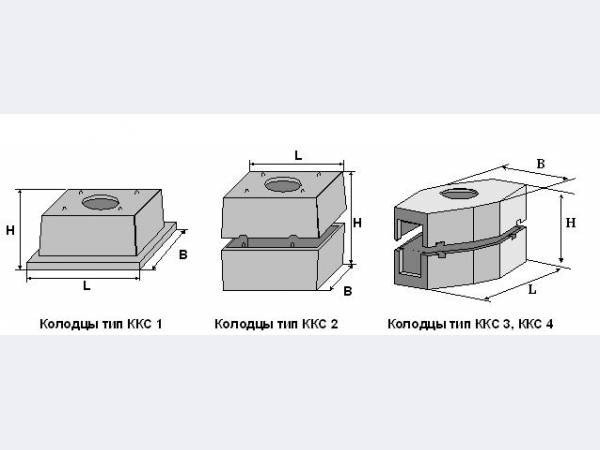 H

B

L

Колодцы тип ККС 1

L

H

B

Колодцы тип ККС 2

B

H

L

Колодцы тип ККС 3, ККС 4