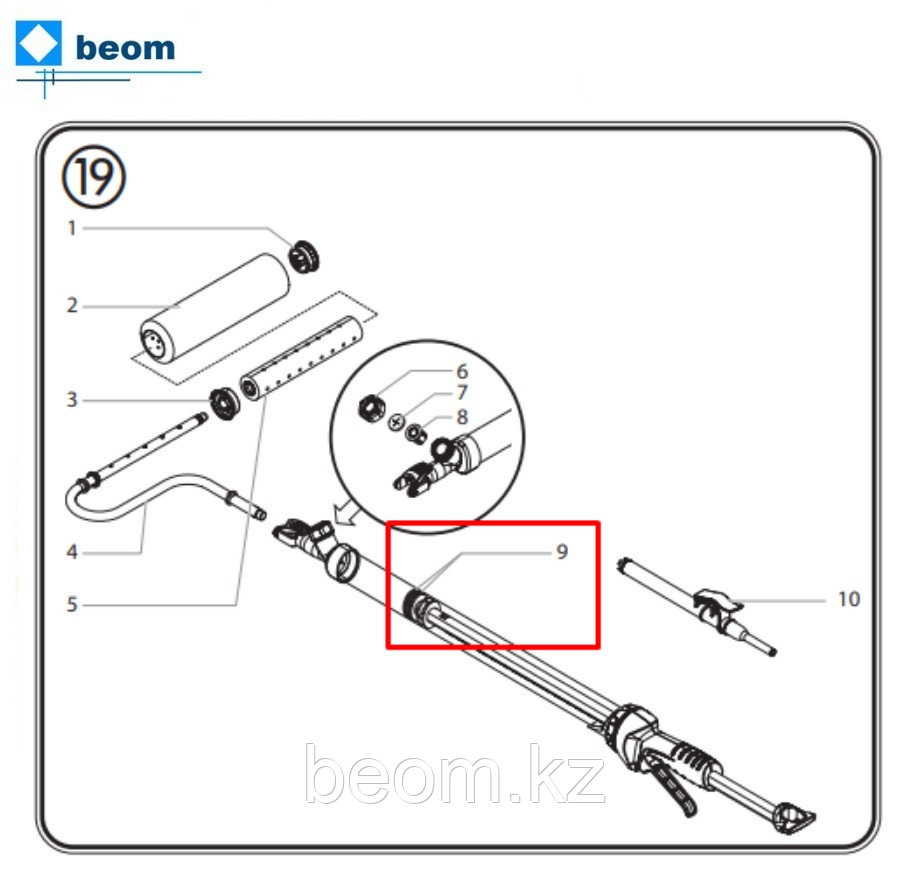 beom

19

1
2
3
4
5
6
7
8
9
10

beom.kz