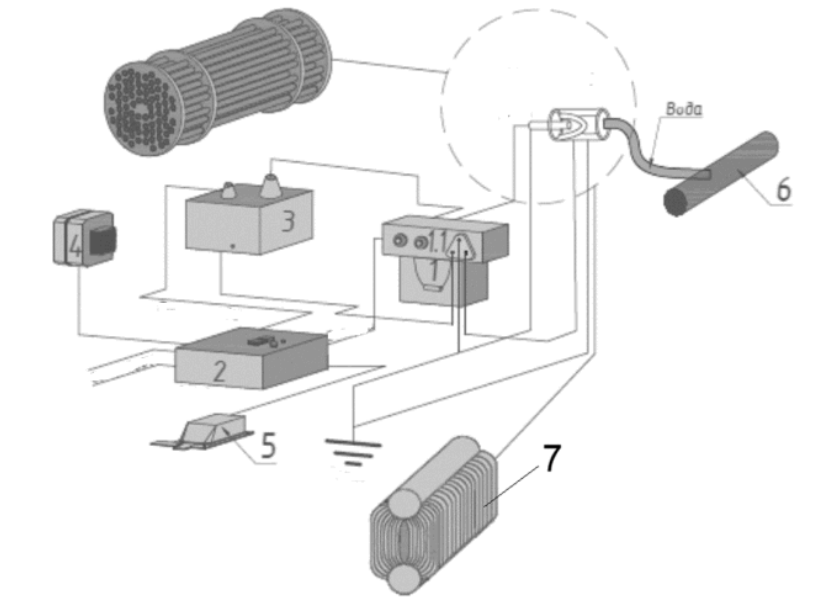 Вода
6
3
4
1.1
1
2
5
7