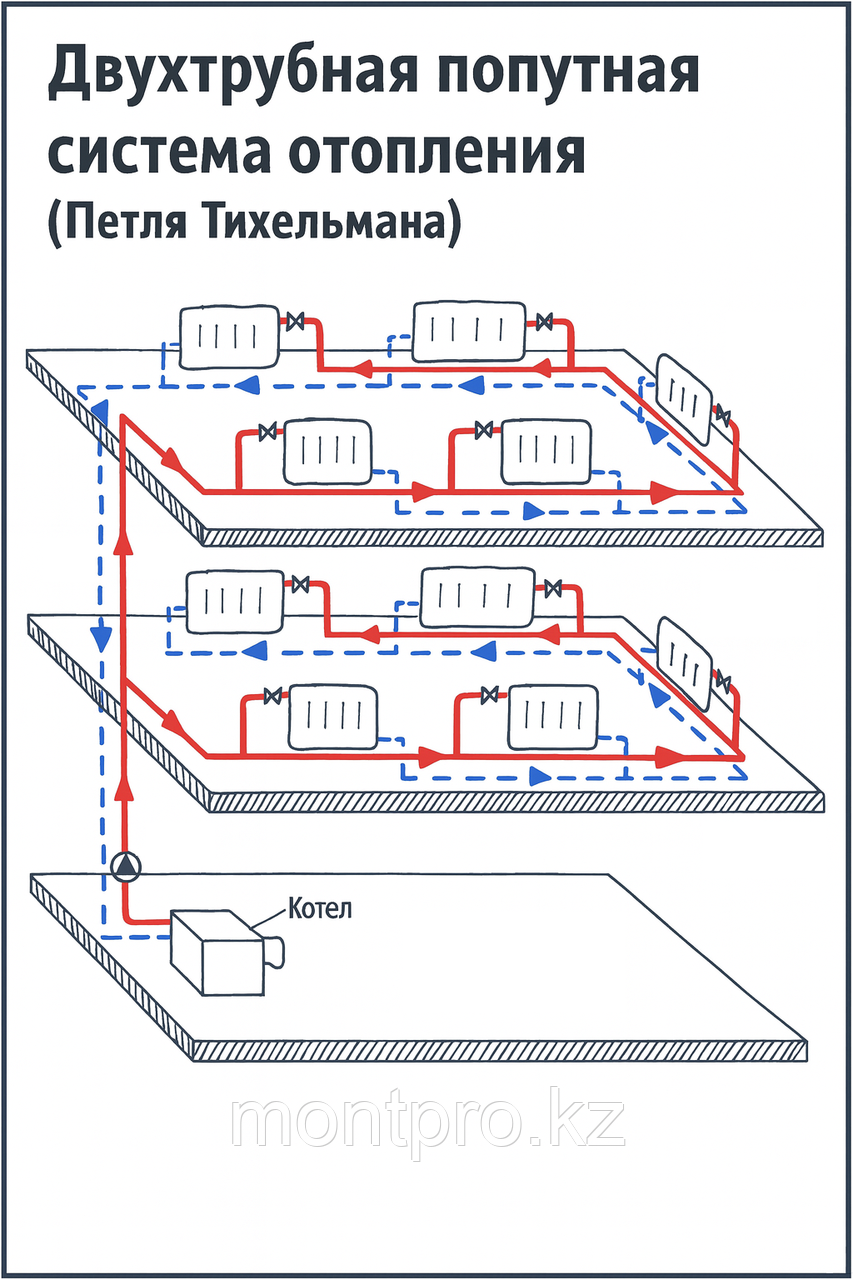 Двухтрубная попутная система отопления (Петля Тихельмана)

Котел

montpro.kz