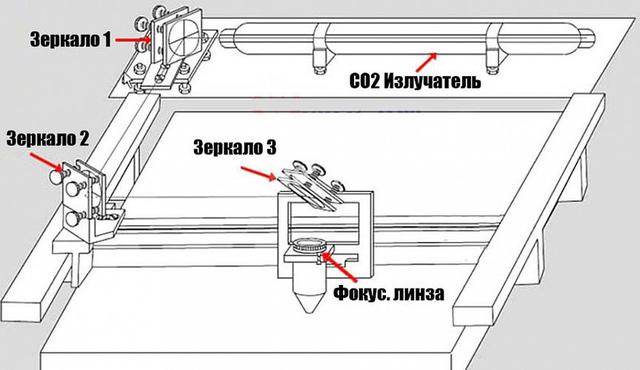 Зеркало 1

CO2 Излучатель

Зеркало 2

Зеркало 3

Фокус. линза