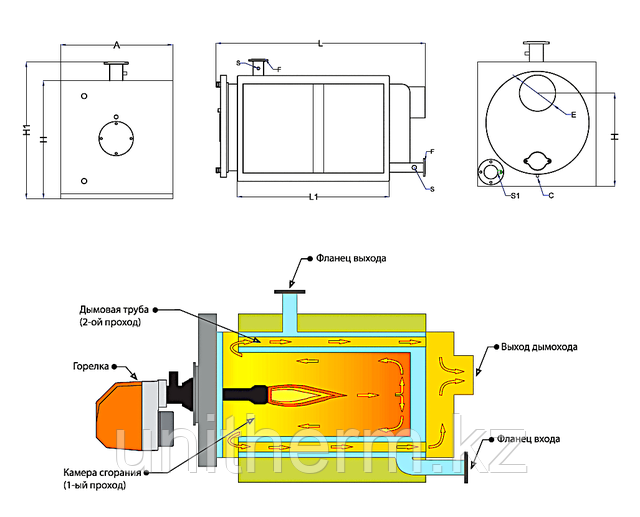 A

H1

H

L

S

F

F

S

L1

E

H

S1

C

Фланец выхода

Дымовая труба (2-ой проход)

Горелка

Выход дымохода

Фланец входа

Камера сгорания (1-ый проход)

unitherm.kz