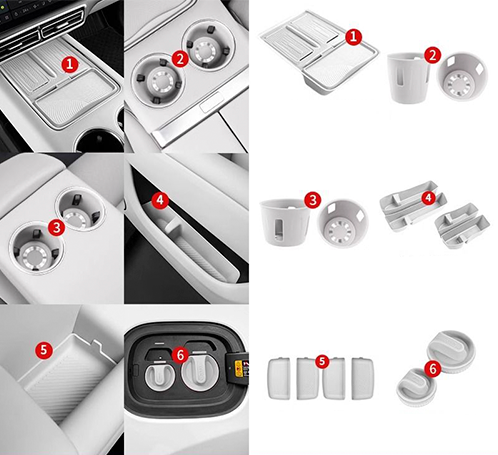 1
2
3
4
5
6
1
2
3
4
5
6