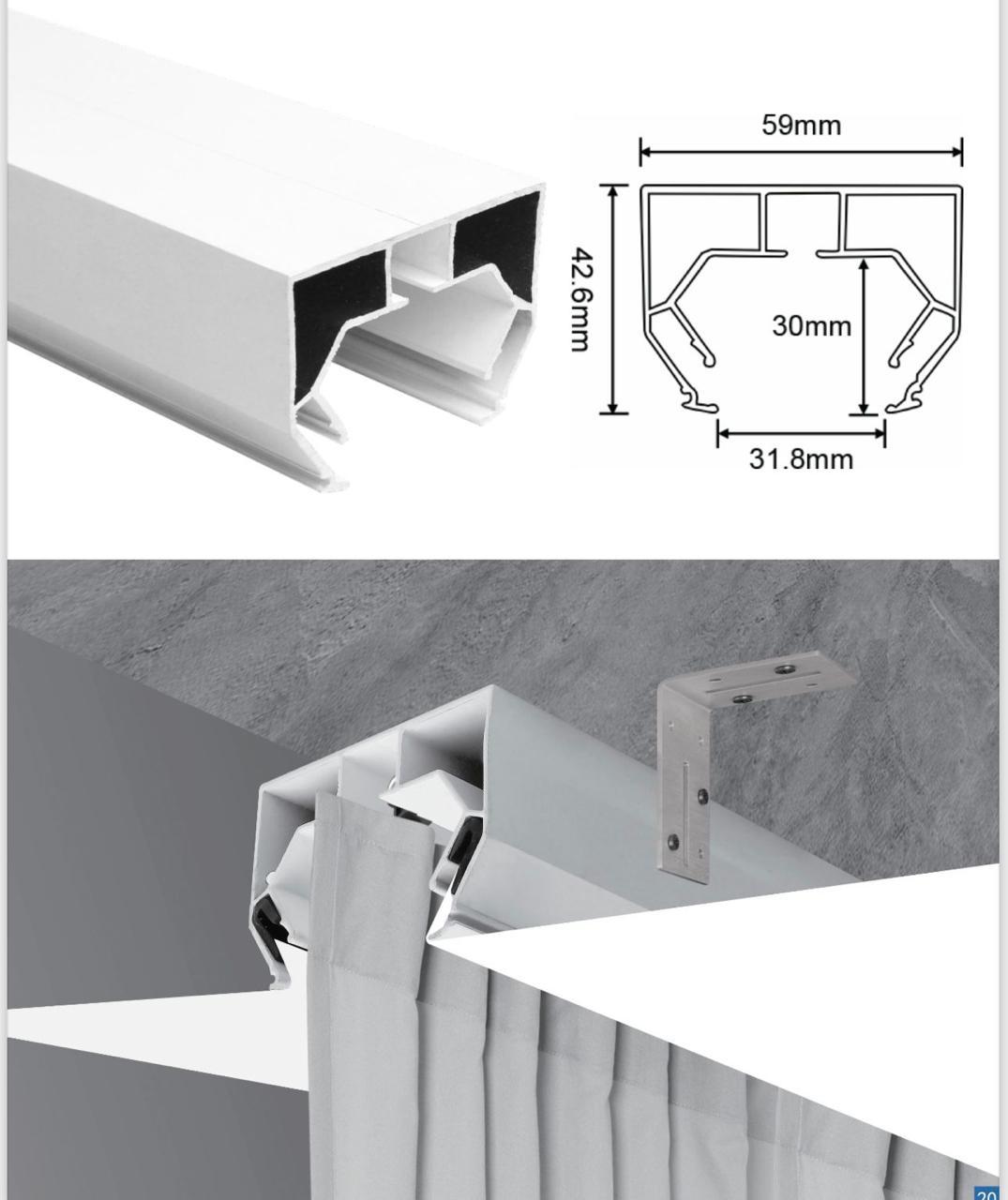 59mm

42.6mm

30mm

31.8mm

20