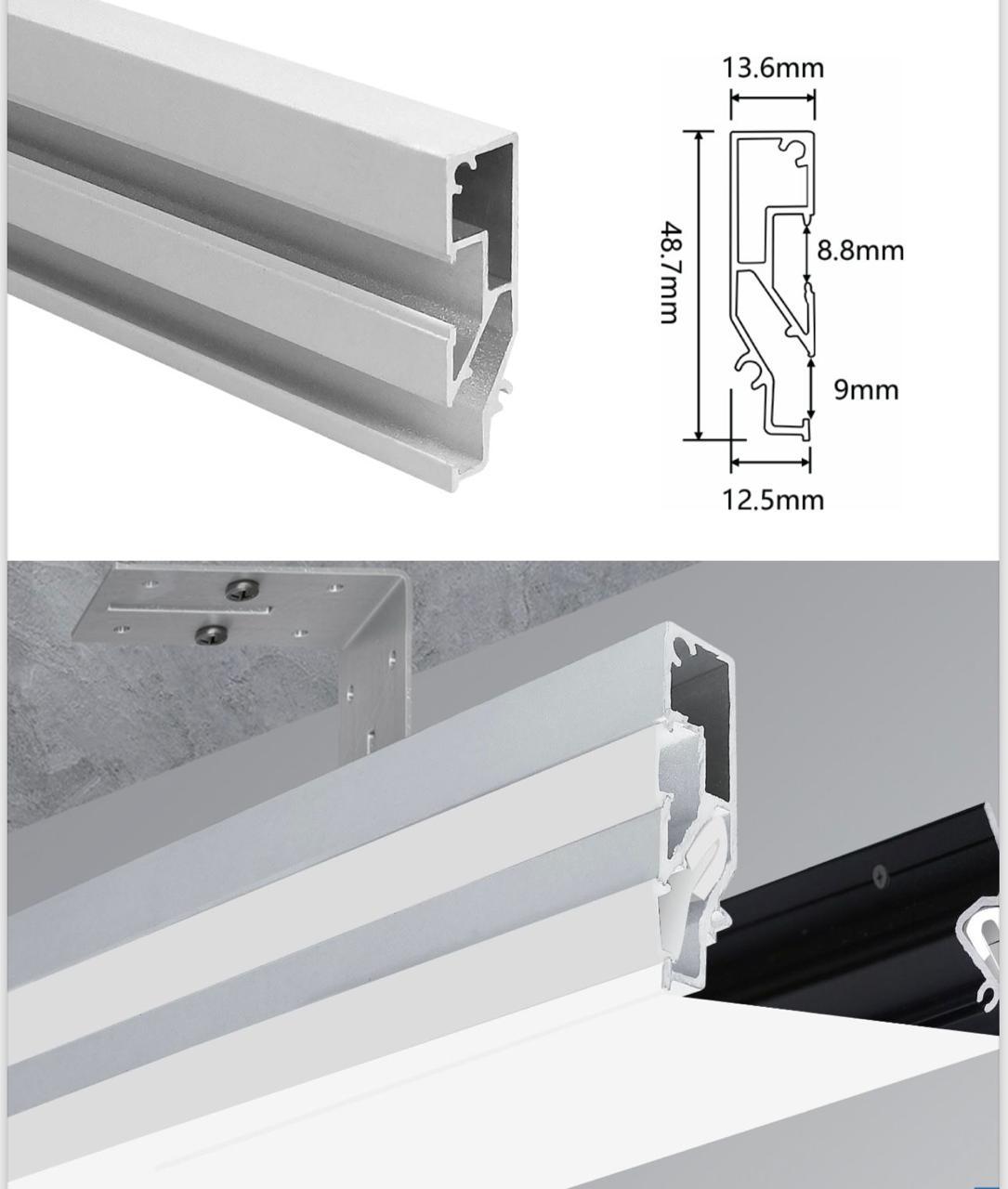 13.6mm
48.7mm
8.8mm
9mm
12.5mm