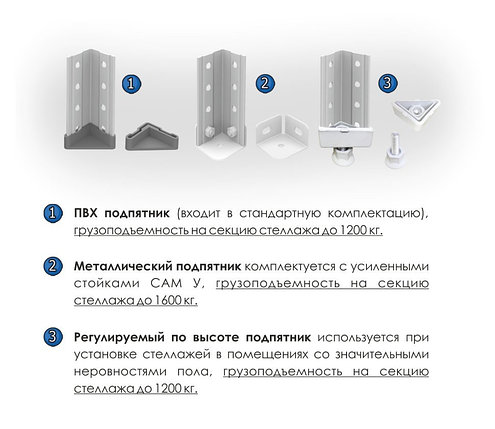 1

2

3

1 **ПВХ подпятник** (входит в стандартную комплектацию), грузоподъемность на секцию стеллажа до 1200 кг.

2 **Металлический подпятник** комплектуется с усиленными стойками САМ У, грузоподъемность на секцию стеллажа до 1600 кг.

3 **Регулируемый по высоте подпятник** используется при установке стеллажей в помещениях со значительными неровностями пола, грузоподъемность на секцию стеллажа до 1200 кг.