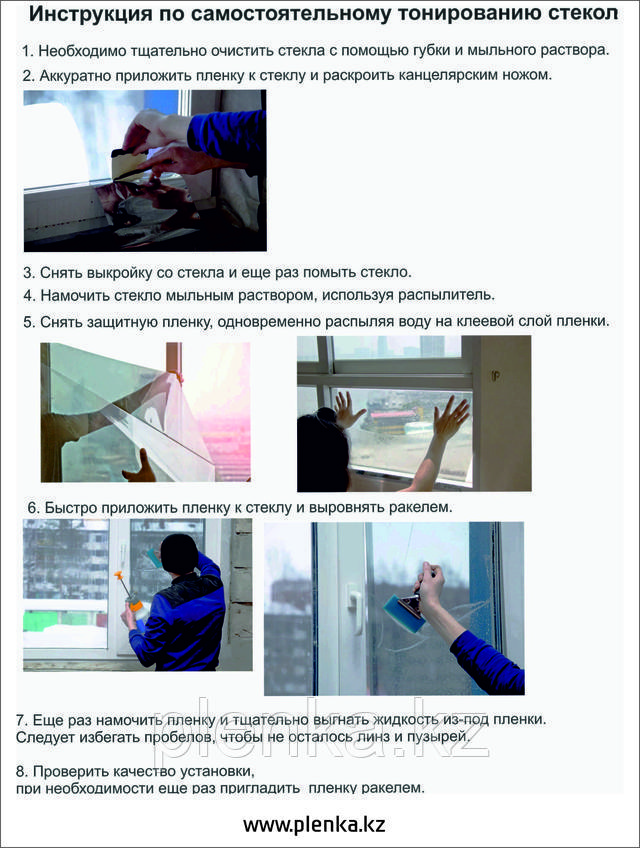 Инструкция по самостоятельному тонированию стекол

1. Необходимо тщательно очистить стекла с помощью губки и мыльного раствора.
2. Аккуратно приложить пленку к стеклу и раскроить канцелярским ножом.

3. Снять выкройку со стекла и еще раз помыть стекло.
4. Намочить стекло мыльным раствором, используя распылитель.
5. Снять защитную пленку, одновременно распыляя воду на клеевой слой пленки.

6. Быстро приложить пленку к стеклу и выровнять ракелем.

7. Еще раз намочить пленку и тщательно выгнать жидкость из-под пленки. Следует избегать пробелов, чтобы не осталось линз и пузырей.

plenka.kz

8. Проверить качество установки, при необходимости еще раз пригладить пленку ракелем.

www.plenka.kz