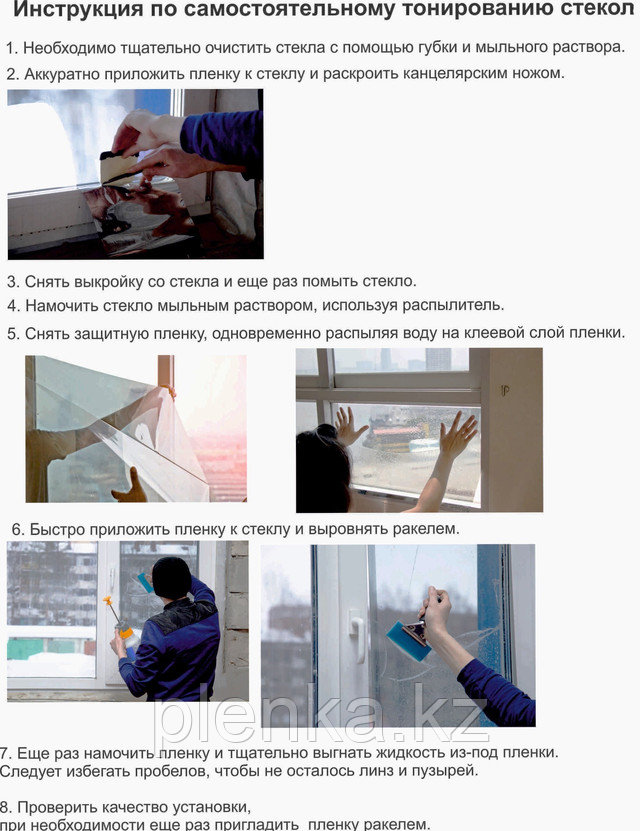 Инструкция по самостоятельному тонированию стекол

1. Необходимо тщательно очистить стекла с помощью губки и мыльного раствора.

2. Аккуратно приложить пленку к стеклу и раскроить канцелярским ножом.

3. Снять выкройку со стекла и еще раз помыть стекло.

4. Намочить стекло мыльным раствором, используя распылитель.

5. Снять защитную пленку, одновременно распыляя воду на клеевой слой пленки.

6. Быстро приложить пленку к стеклу и выровнять ракелем.

plenka.kz

7. Еще раз намочить пленку и тщательно выгнать жидкость из-под пленки. Следует избегать пробелов, чтобы не осталось линз и пузырей.

8. Проверить качество установки, при необходимости еще раз пригладить пленку ракелем.