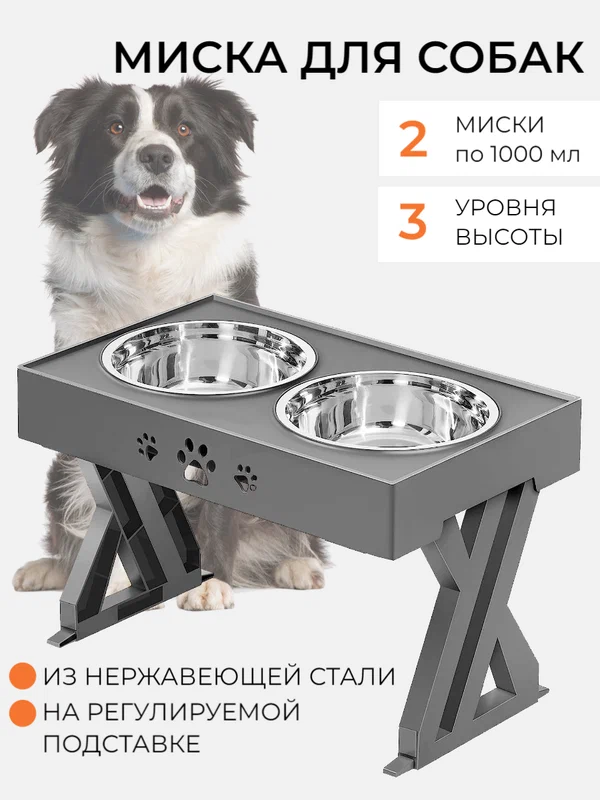 МИСКА ДЛЯ СОБАК

2 МИСКИ по 1000 мл

3 УРОВНЯ ВЫСОТЫ

ИЗ НЕРЖАВЕЮЩЕЙ СТАЛИ

НА РЕГУЛИРУЕМОЙ ПОДСТАВКЕ