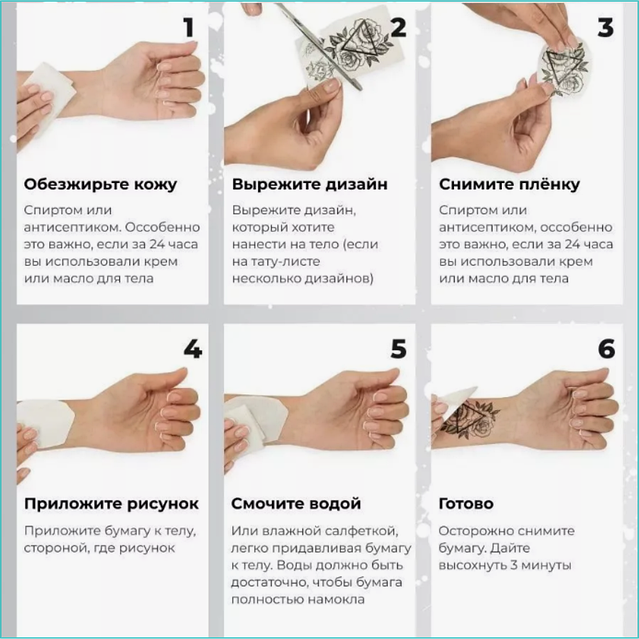 1

Обезжирьте кожу

Спиртом или антисептиком. Оссобенно это важно, если за 24 часа вы использовали крем или масло для тела

2

Вырежите дизайн

Вырежите дизайн, который хотите нанести на тело (если на тату-листе несколько дизайнов)

3

Снимите плёнку

Спиртом или антисептиком, оссобенно это важно, если за 24 часа вы использовали крем или масло для тела

4

Приложите рисунок

Приложите бумагу к телу, стороной, где рисунок

5

Смочите водой

Или влажной салфеткой, легко придавливая бумагу к телу. Воды должно быть достаточно, чтобы бумага полностью намокла

6

Готово

Осторожно снимите бумагу. Дайте высохнуть 3 минуты