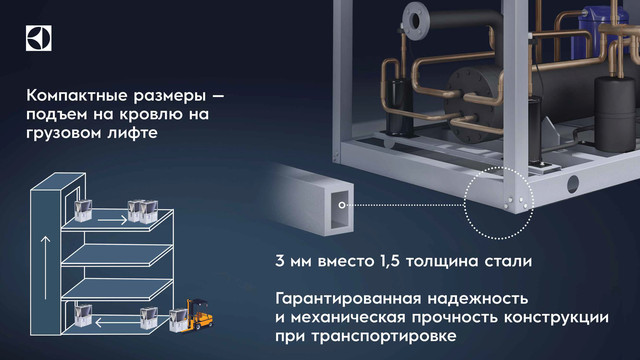 Компактные размеры — подъем на кровлю на грузовом лифте

3 мм вместо 1,5 толщина стали

Гарантированная надежность и механическая прочность конструкции при транспортировке