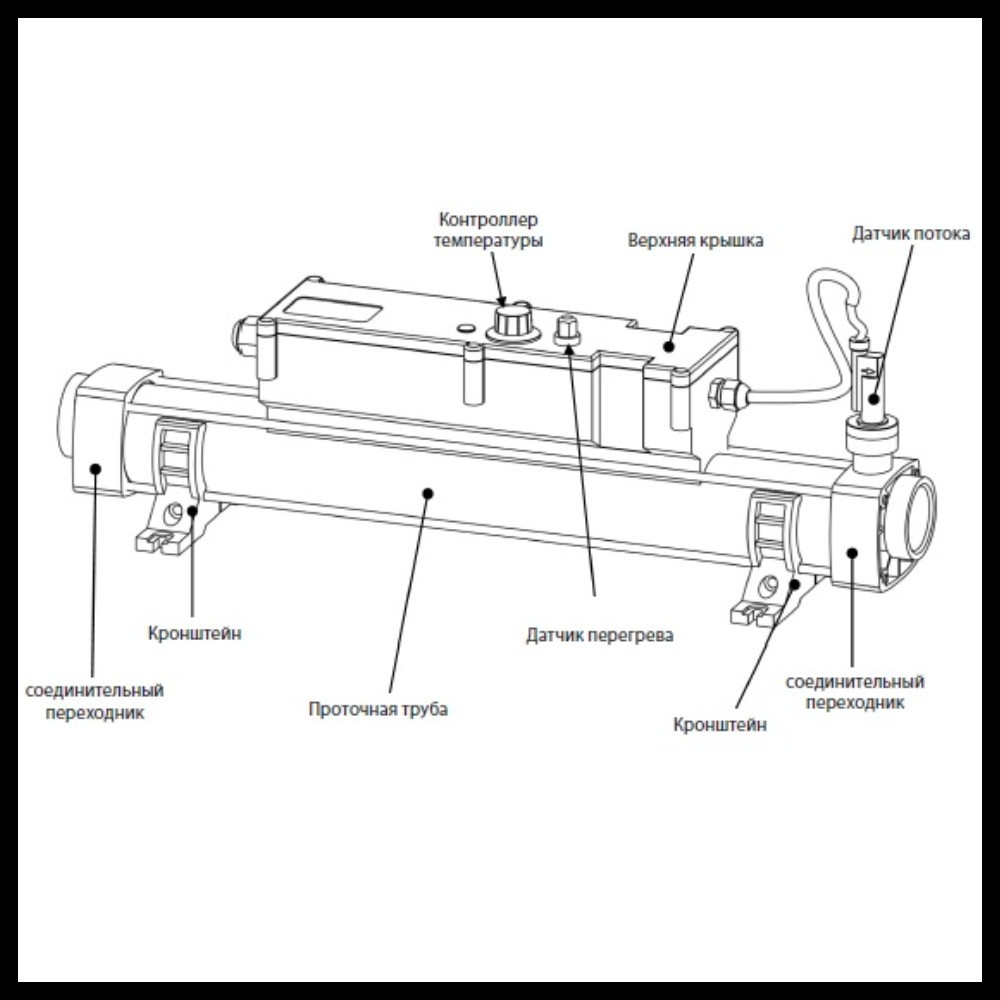 Контроллер температуры

Верхняя крышка

Датчик потока

Кронштейн

Датчик перегрева

соединительный переходник

Проточная труба

Кронштейн

соединительный переходник