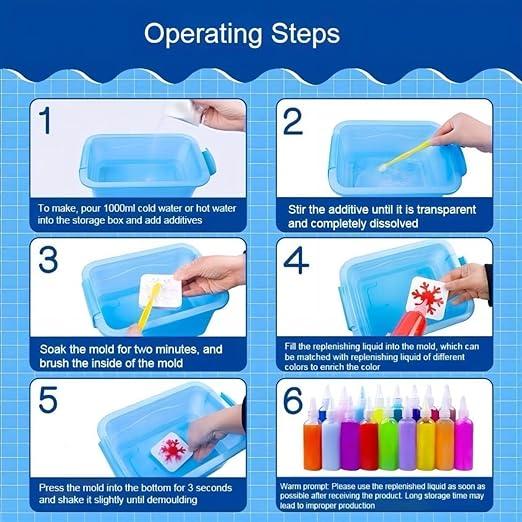 Operating Steps

1

To make, pour 1000ml cold water or hot water into the storage box and add additives

2

Stir the additive until it is transparent and completely dissolved

3

Soak the mold for two minutes, and brush the inside of the mold

4

Fill the replenishing liquid into the mold, which can be matched with replenishing liquid of different colors to enrich the color

5

Press the mold into the bottom for 3 seconds and shake it slightly until demoulding

6

Warm prompt: Please use the replenished liquid as soon as possible after receiving the product. Long storage time may lead to improper production