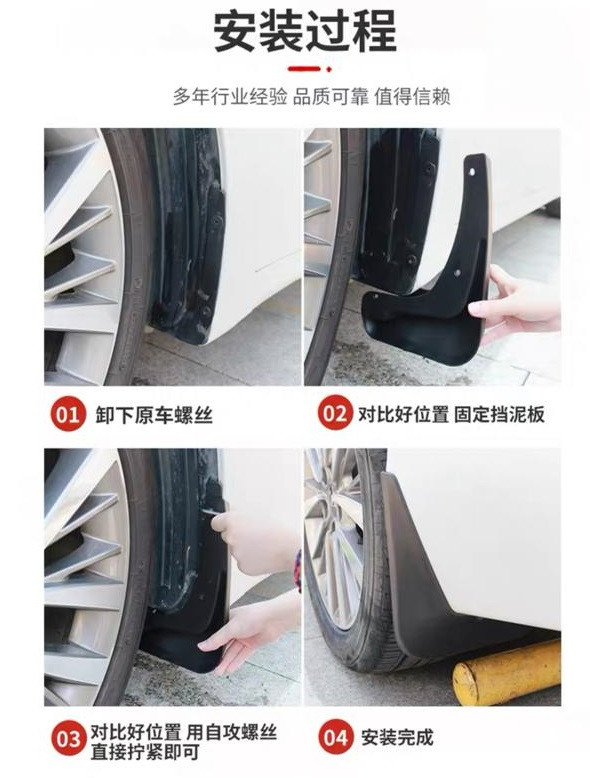 安装过程

多年行业经验 品质可靠 值得信赖

01 卸下原车螺丝

02 对比好位置 固定挡泥板

03 对比好位置 用自攻螺丝直接拧紧即可

04 安装完成