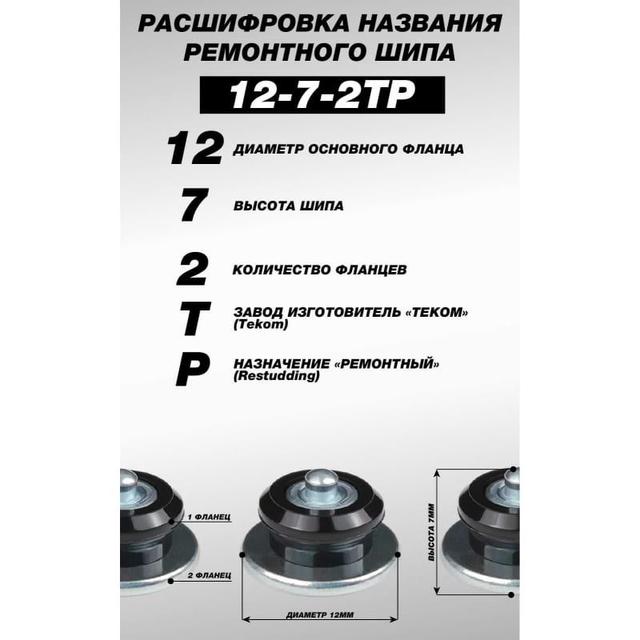 РАСШИФРОВКА НАЗВАНИЯ РЕМОНТНОГО ШИПА

12-7-2ТР

12 ДИАМЕТР ОСНОВНОГО ФЛАНЦА

7 ВЫСОТА ШИПА

2 КОЛИЧЕСТВО ФЛАНЦЕВ

Т ЗАВОД ИЗГОТОВИТЕЛЬ «ТЕКОМ» (Tekom)

Р НАЗНАЧЕНИЕ «РЕМОНТНЫЙ» (Restudding)

1 ФЛАНЕЦ

2 ФЛАНЕЦ

ДИАМЕТР 12ММ

ВЫСОТА 7ММ