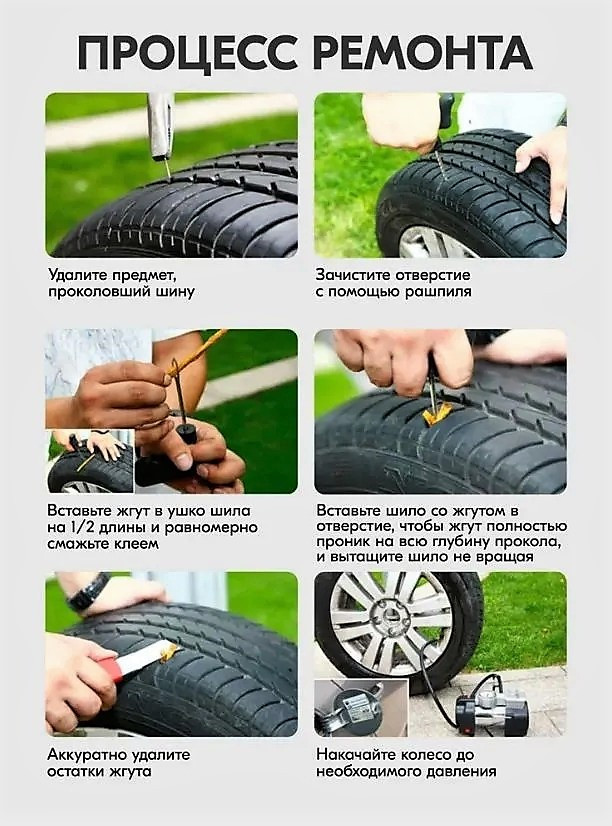 ПРОЦЕСС РЕМОНТА

Удалите предмет, проколовший шину

Зачистите отверстие с помощью рашпиля

Вставьте жгут в ушко шила на 1/2 длины и равномерно смажьте клеем

Вставьте шило со жгутом в отверстие, чтобы жгут полностью проник на всю глубину прокола, и вытащите шило не вращая

Аккуратно удалите остатки жгута

Накачайте колесо до необходимого давления