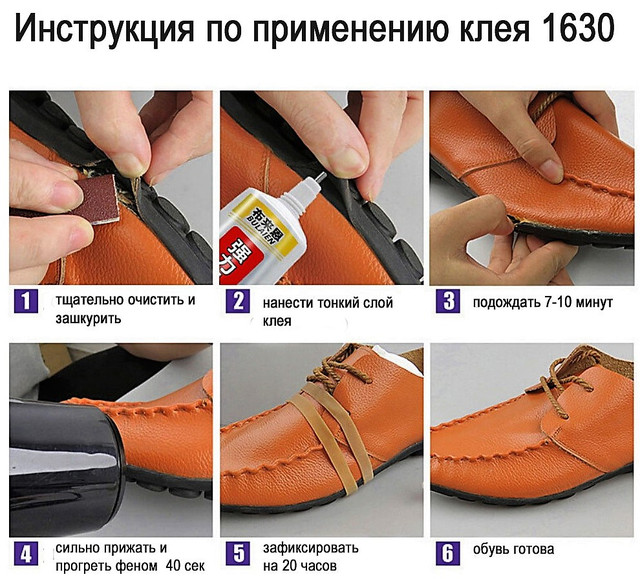 Инструкция по применению клея 1630

布莱恩
BULAIEN
强力

1 тщательно очистить и зашкурить

2 нанести тонкий слой клея

3 подождать 7-10 минут

4 сильно прижать и прогреть феном 40 сек

5 зафиксировать на 20 часов

6 обувь готова