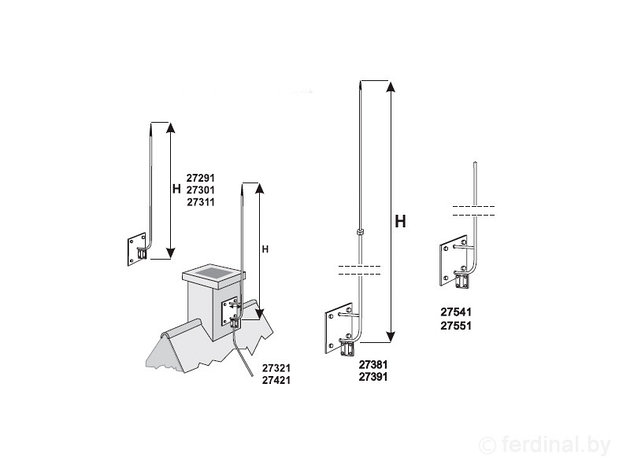 H

27291
27301
27311

H

27321
27421

H

27381
27391

27541
27551

© ferdinal.by