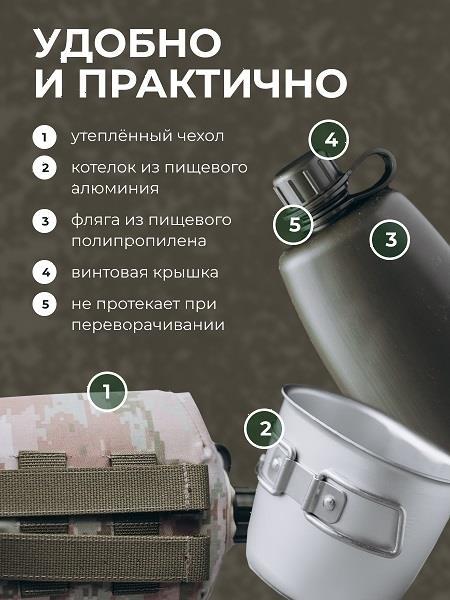 УДОБНО И ПРАКТИЧНО

1 утеплённый чехол

2 котелок из пищевого алюминия

3 фляга из пищевого полипропилена

4 винтовая крышка

5 не протекает при переворачивании

4

5

3

1

2