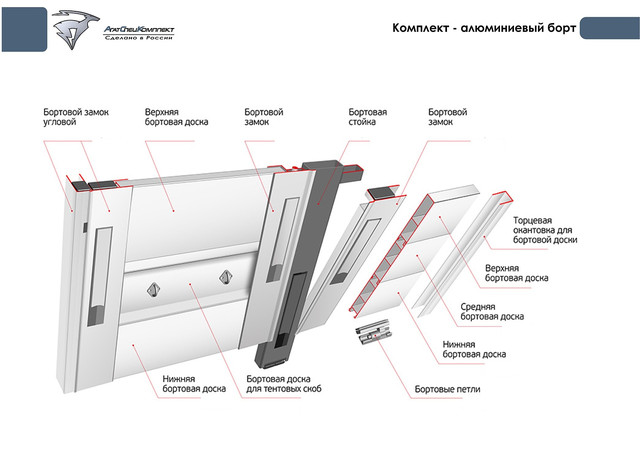 АгатСпецКомплект
Сделано в России

Комплект - алюминиевый борт

Бортовой замок угловой

Верхняя бортовая доска

Бортовой замок

Бортовая стойка

Бортовой замок

Торцевая окантовка для бортовой доски

Верхняя бортовая доска

Средняя бортовая доска

Нижняя бортовая доска

Бортовые петли

Нижняя бортовая доска

Бортовая доска для тентовых скоб