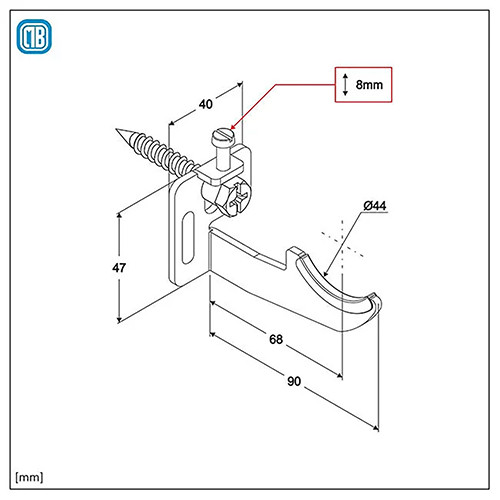 MB

8mm

40

Ø44

47

68

90

[mm]