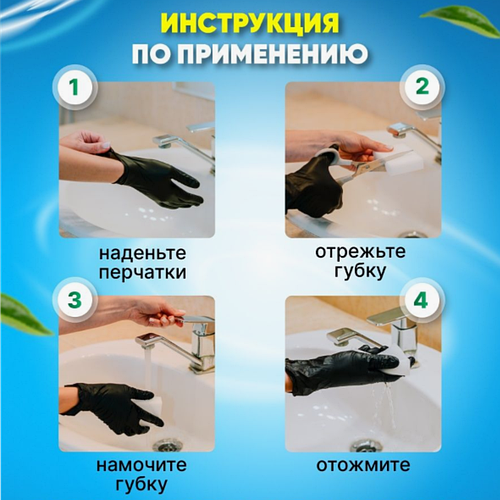 ИНСТРУКЦИЯ ПО ПРИМЕНЕНИЮ

1

наденьте перчатки

2

отрежьте губку

3

намочите губку

4

отожмите