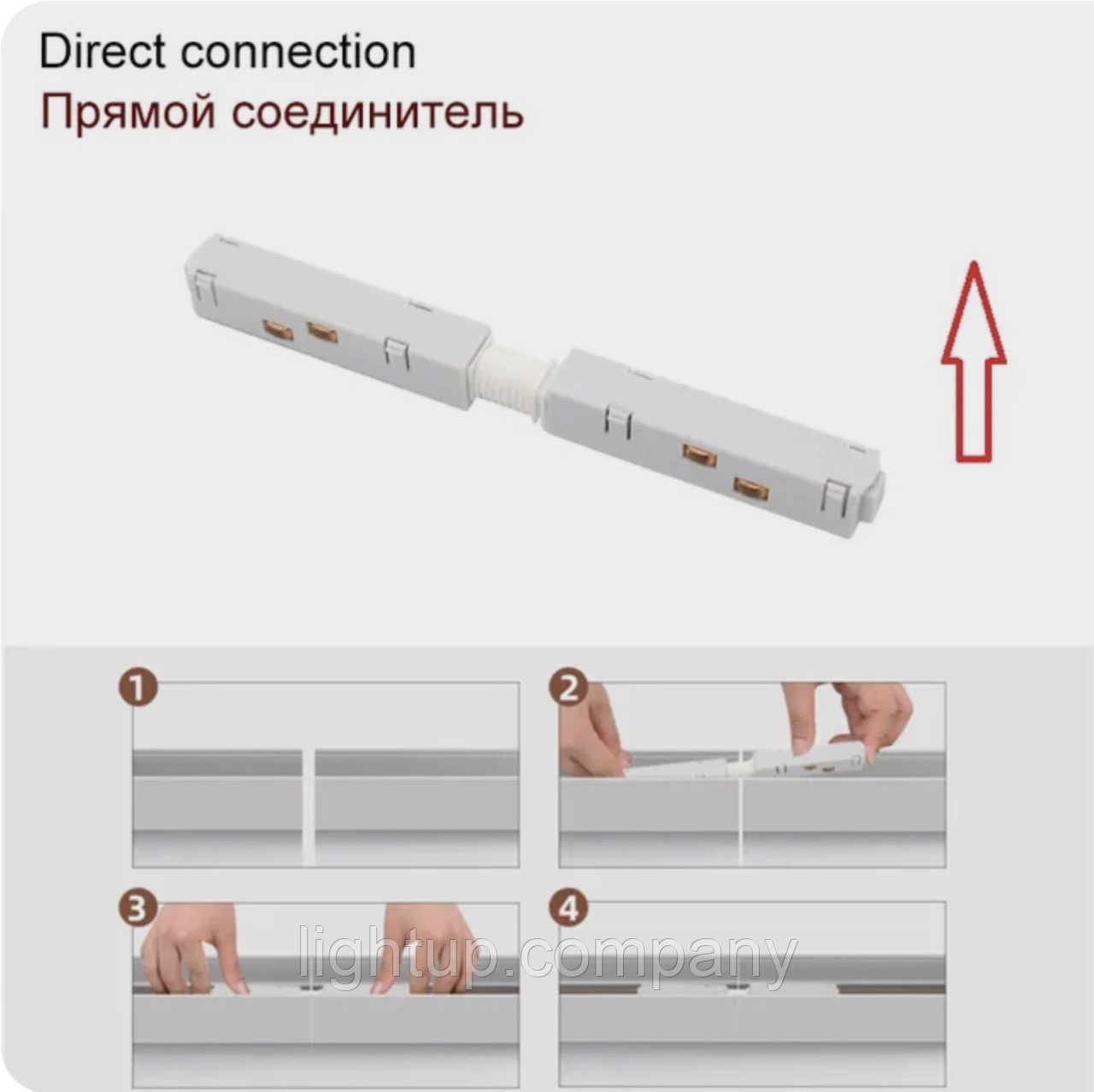 Direct connection
Прямой соединитель

1

2

3

4

lightup.company